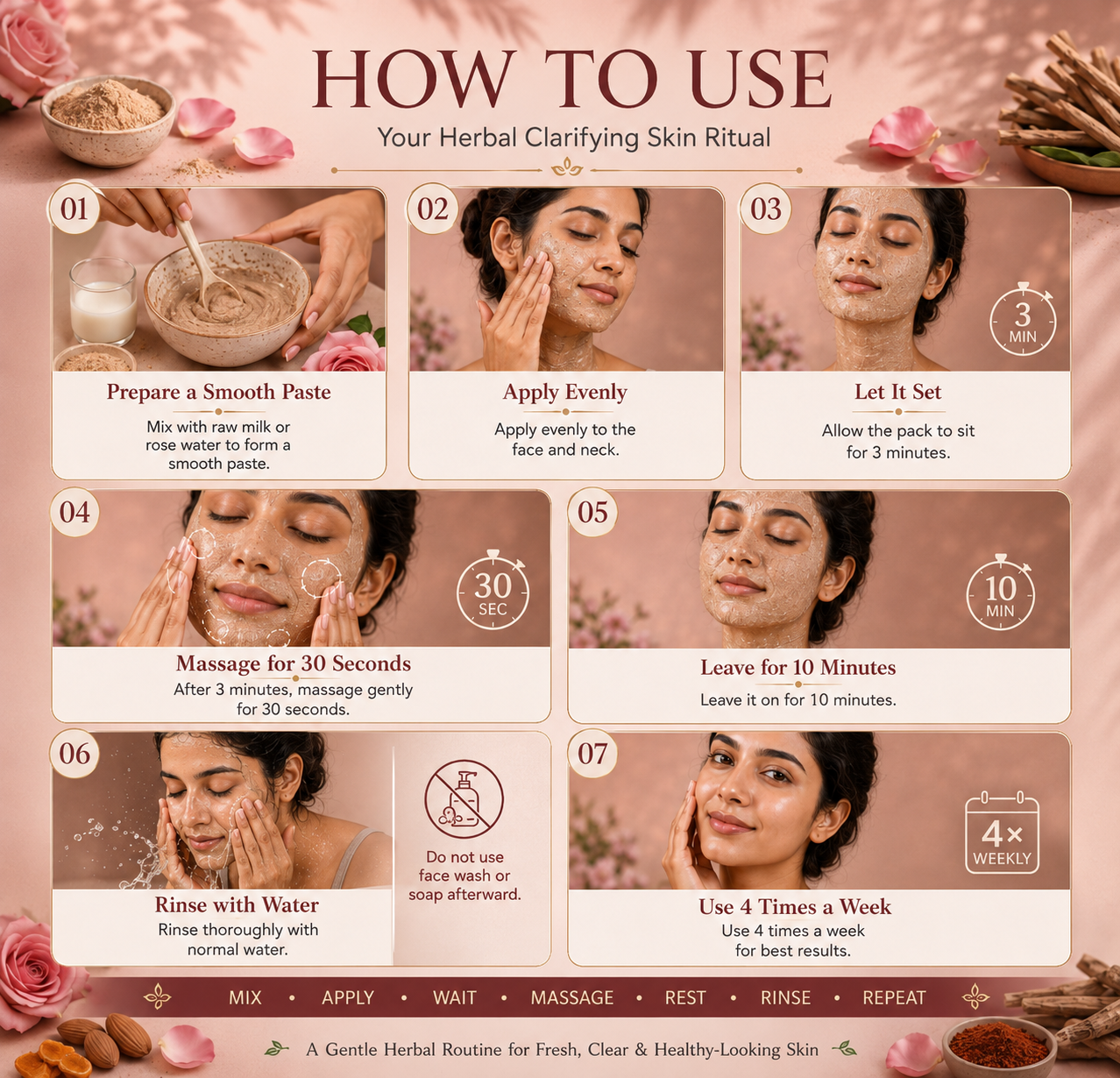 HOW TO USE

Your Herbal Clarifying Skin Ritual

01

Prepare a Smooth Paste

Mix with raw milk or rose water to form a smooth paste.

02

Apply Evenly

Apply evenly to the face and neck.

03

3 MIN

Let It Set

Allow the pack to sit for 3 minutes.

04

30 SEC

Massage for 30 Seconds

After 3 minutes, massage gently for 30 seconds.

05

10 MIN

Leave for 10 Minutes

Leave it on for 10 minutes.

06

Rinse with Water

Rinse thoroughly with normal water.

Do not use face wash or soap afterward.

07

4× WEEKLY

Use 4 Times a Week

Use 4 times a week for best results.

MIX • APPLY • WAIT • MASSAGE • REST • RINSE • REPEAT

A Gentle Herbal Routine for Fresh, Clear & Healthy-Looking Skin