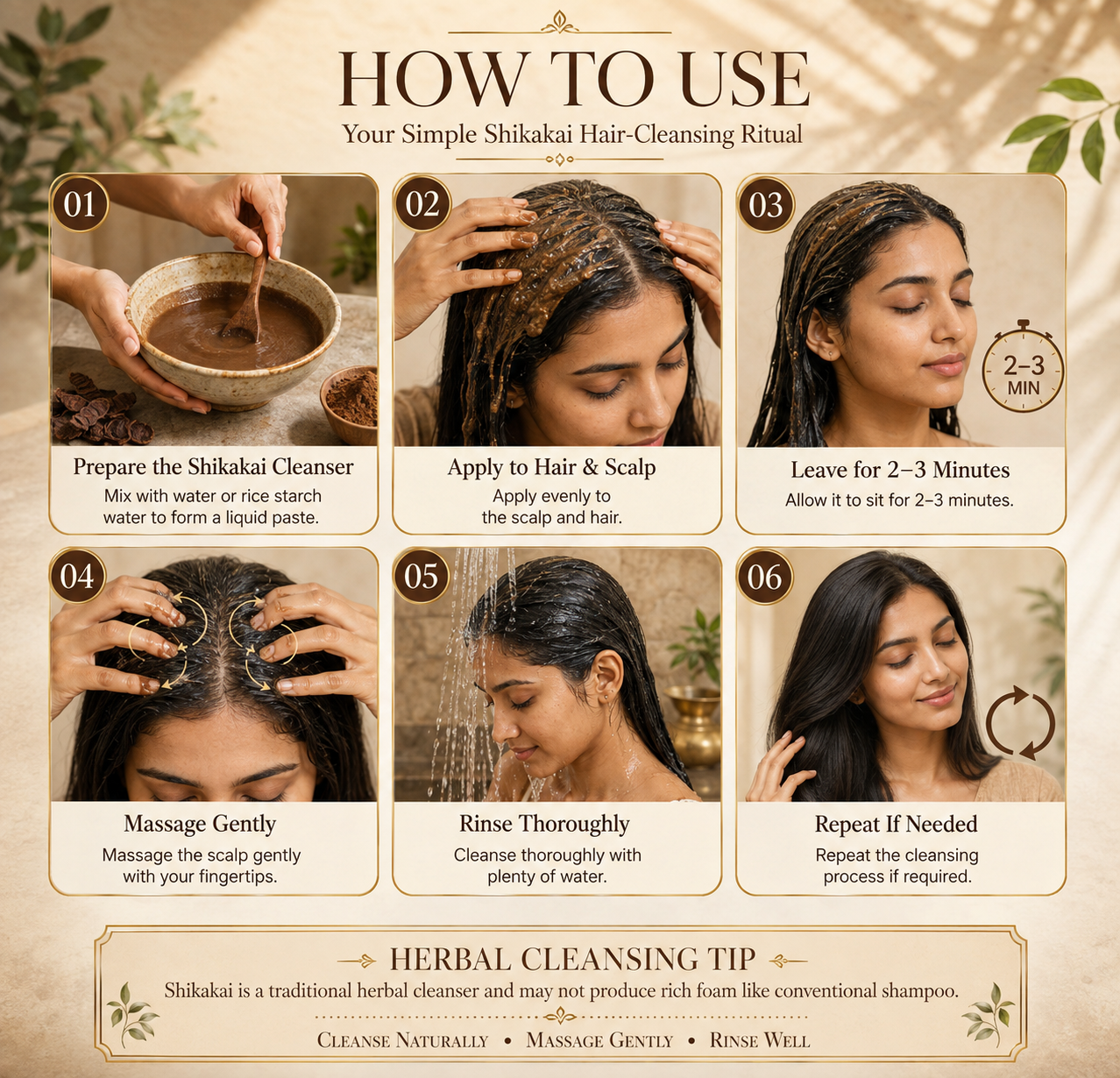 HOW TO USE

Your Simple Shikakai Hair-Cleansing Ritual

01

Prepare the Shikakai Cleanser

Mix with water or rice starch water to form a liquid paste.

02

Apply to Hair & Scalp

Apply evenly to the scalp and hair.

03

2–3 MIN

Leave for 2–3 Minutes

Allow it to sit for 2–3 minutes.

04

Massage Gently

Massage the scalp gently with your fingertips.

05

Rinse Thoroughly

Cleanse thoroughly with plenty of water.

06

Repeat If Needed

Repeat the cleansing process if required.

HERBAL CLEANSING TIP

Shikakai is a traditional herbal cleanser and may not produce rich foam like conventional shampoo.

CLEANSE NATURALLY • MASSAGE GENTLY • RINSE WELL